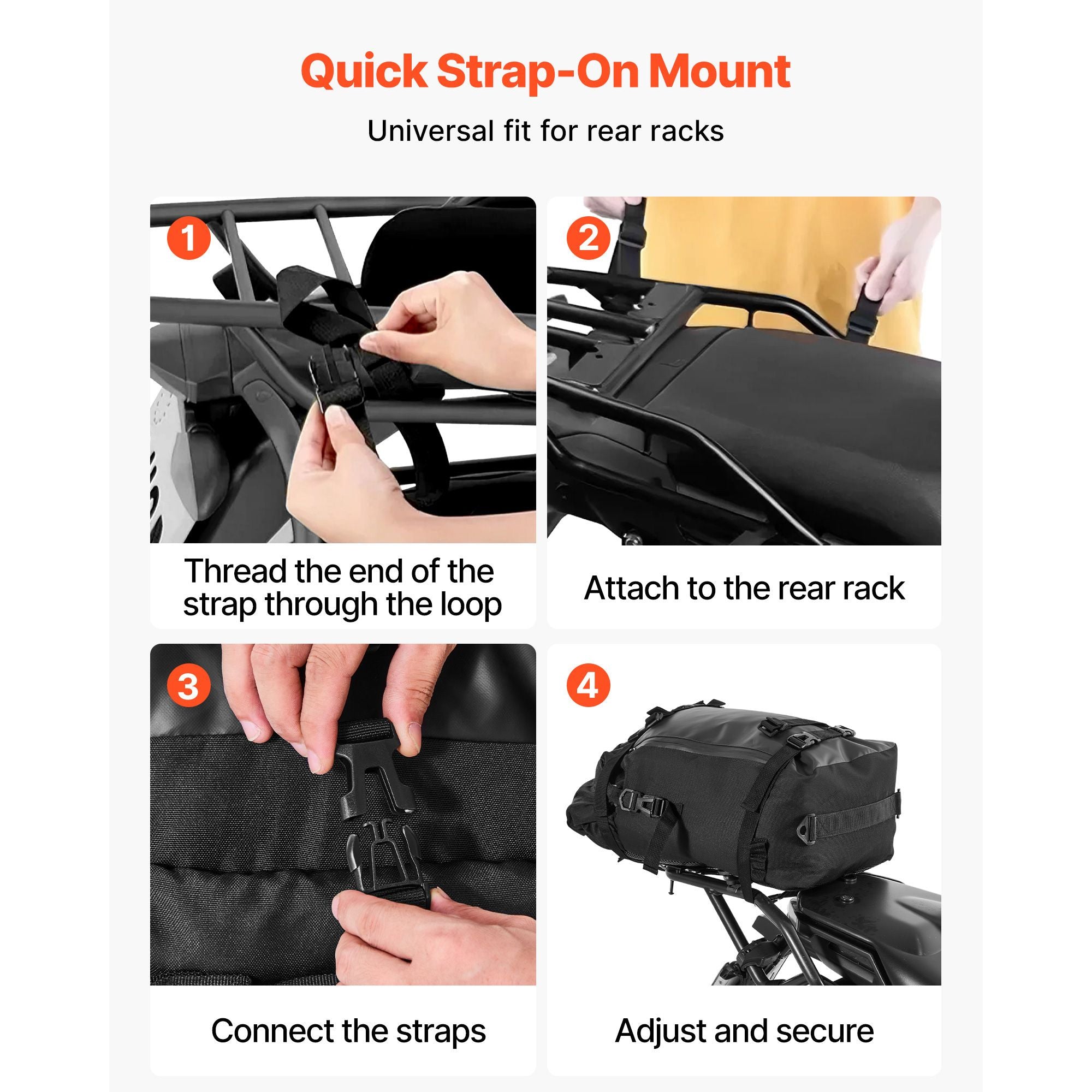 Quick Strap-On Mount

Universal fit for rear racks

1

Thread the end of the strap through the loop

2

Attach to the rear rack

3

Connect the straps

4

Adjust and secure